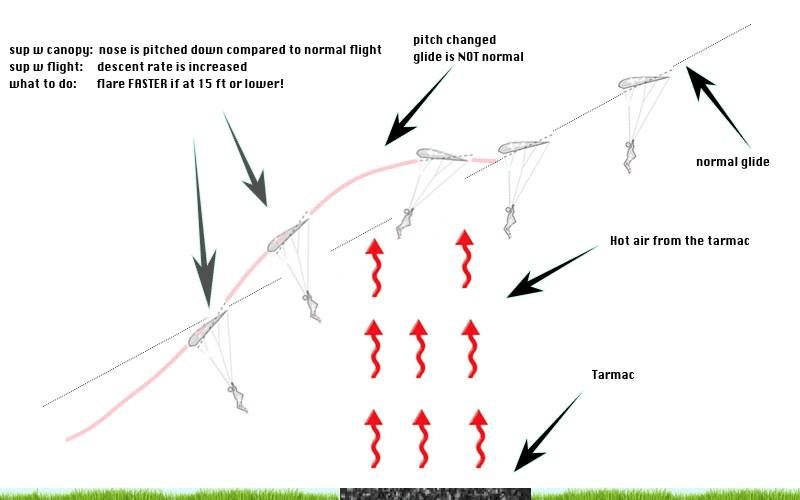 sup w canopy: nose is pitched down compared to normal flight
sup w flight: descent rate is increased
what to do: flare FASTER if at 15 ft or lower!

pitch changed
glide is NOT normal

normal glide

Hot air from the tarmac

Tarmac